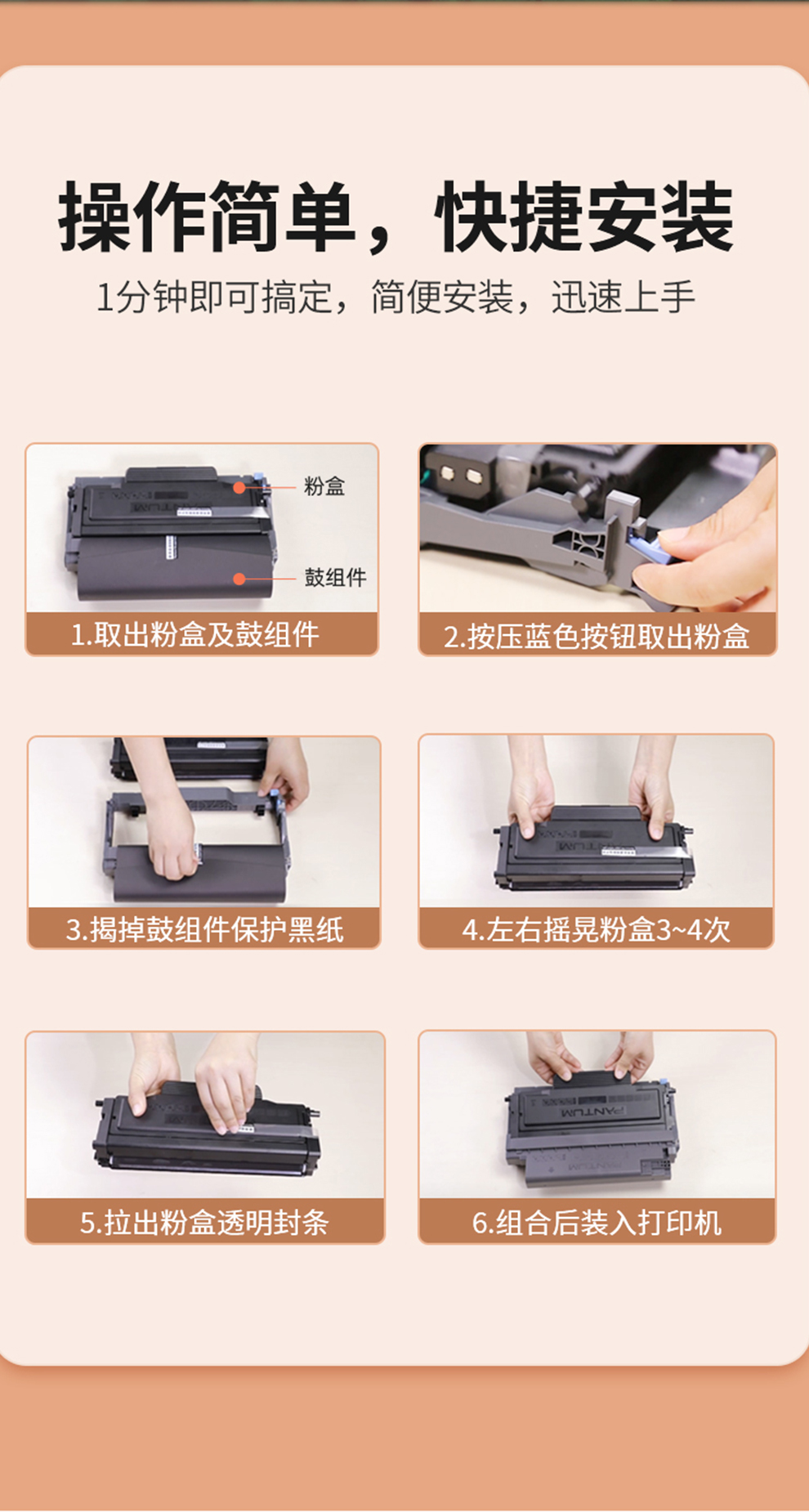 操作简单，快捷安装

1分钟即可搞定，简便安装，迅速上手

粉盒

鼓组件

1.取出粉盒及鼓组件

2.按压蓝色按钮取出粉盒

3.揭掉鼓组件保护黑纸

4.左右摇晃粉盒3~4次

5.拉出粉盒透明封条

PANTUM

6.组合后装入打印机